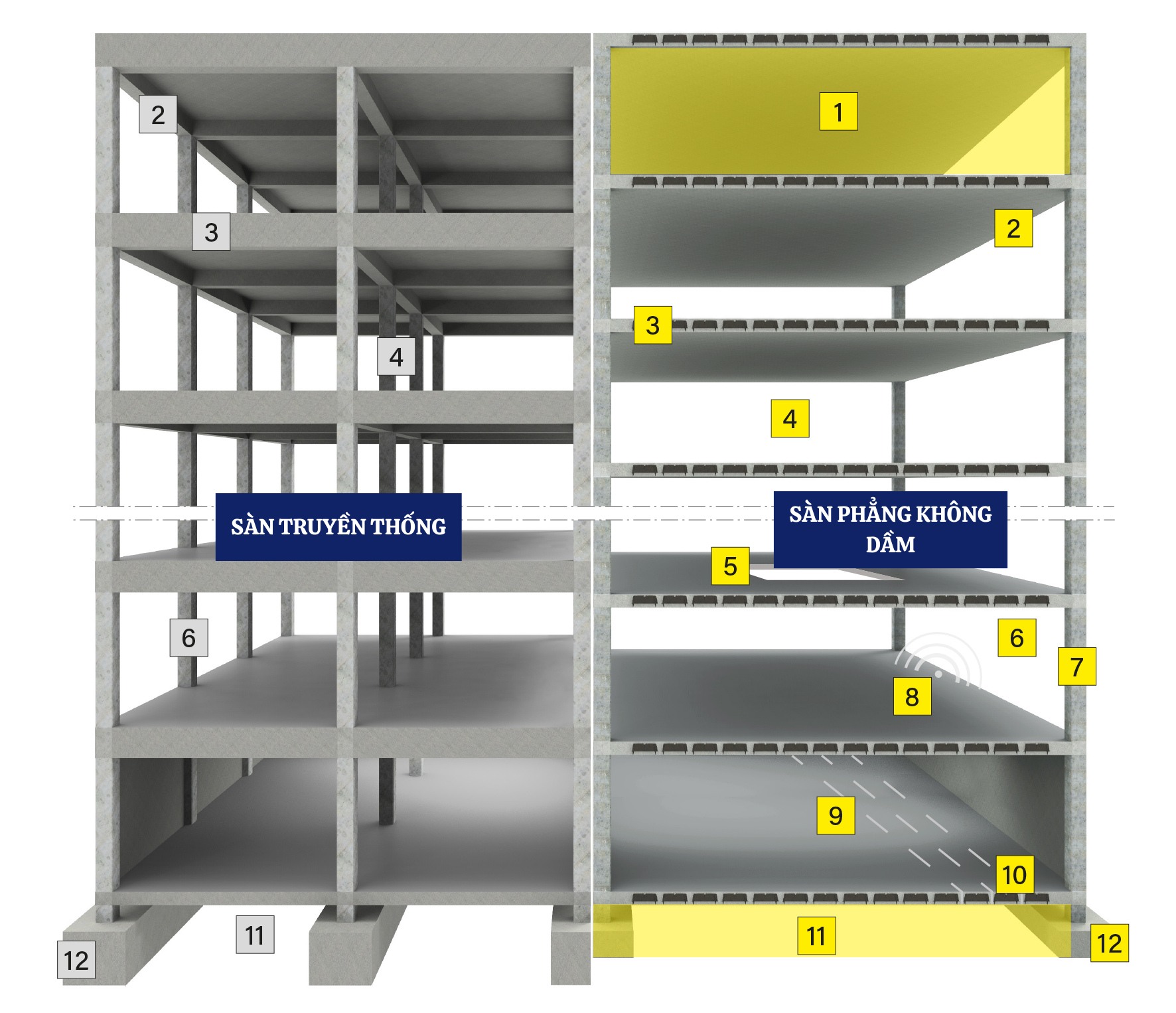 2

3

4

SÀN TRUYỀN THỐNG

6

11

12

1

2

3

4

SÀN PHẲNG KHÔNG DẦM

5

6

7

8

9

10

11

12